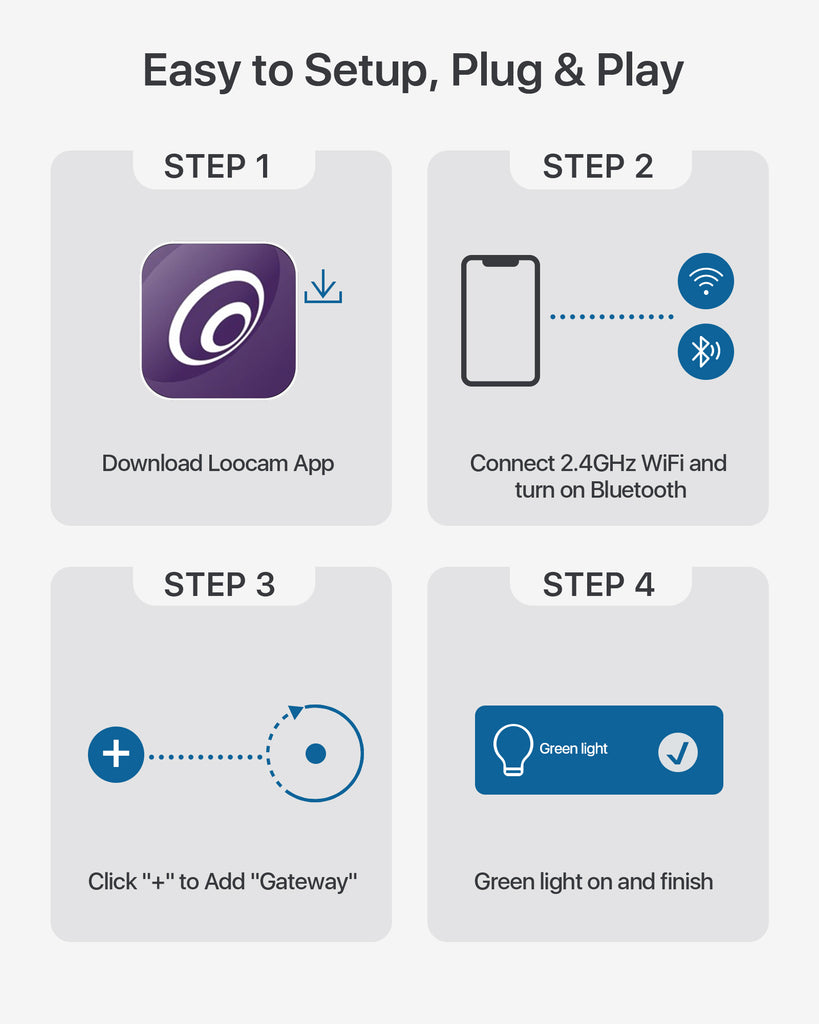 Easy to Setup, Plug & Play

STEP 1

Download Loocam App

STEP 2

Connect 2.4GHz WiFi and turn on Bluetooth

STEP 3

Click "+" to Add "Gateway"

STEP 4

Green light

Green light on and finish